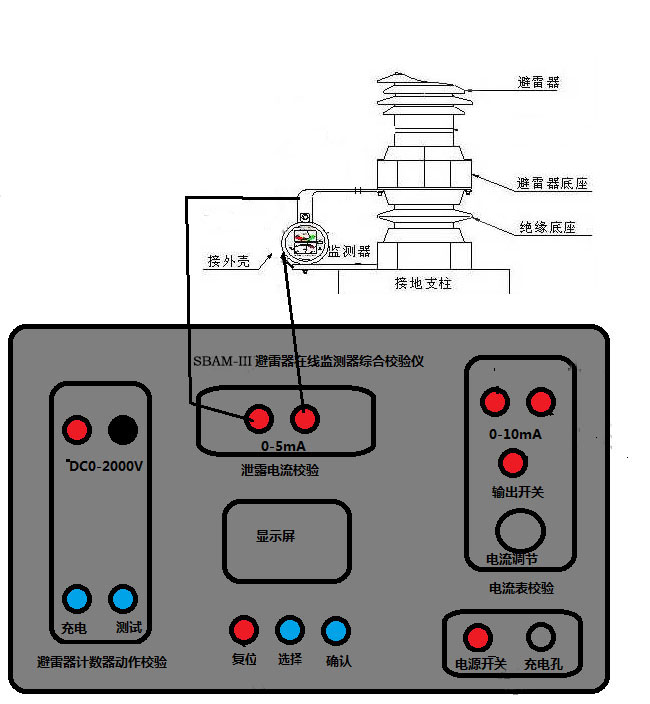 避雷器

避雷器底座

绝缘底座

接外壳

监测器

接地支柱

SBAM-III 避雷器在线监测器综合校验仪

DC0-2000V

充电　测试

避雷器计数器动作校验

0-5mA

泄露电流校验

显示屏

复位　选择　确认

0-10mA

输出开关

电流调节

电流表校验

电源开关　充电孔