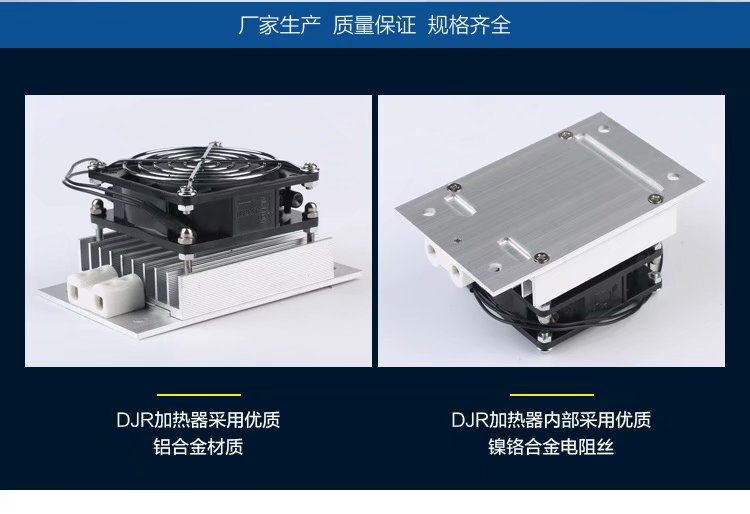 厂家生产 质量保证 规格齐全

DJR加热器采用优质
铝合金材质

DJR加热器内部采用优质
镍铬合金电阻丝