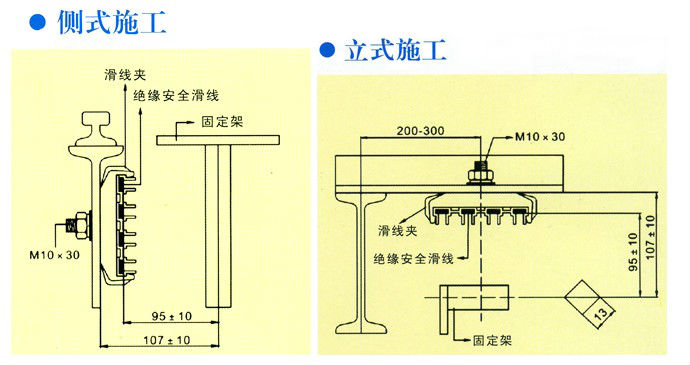 ● 侧式施工

滑线夹
绝缘安全滑线
固定架
M10 × 30
95 ± 10
107 ± 10

● 立式施工

200-300
M10 × 30
滑线夹
绝缘安全滑线
95 ± 10
107 ± 10
13
固定架